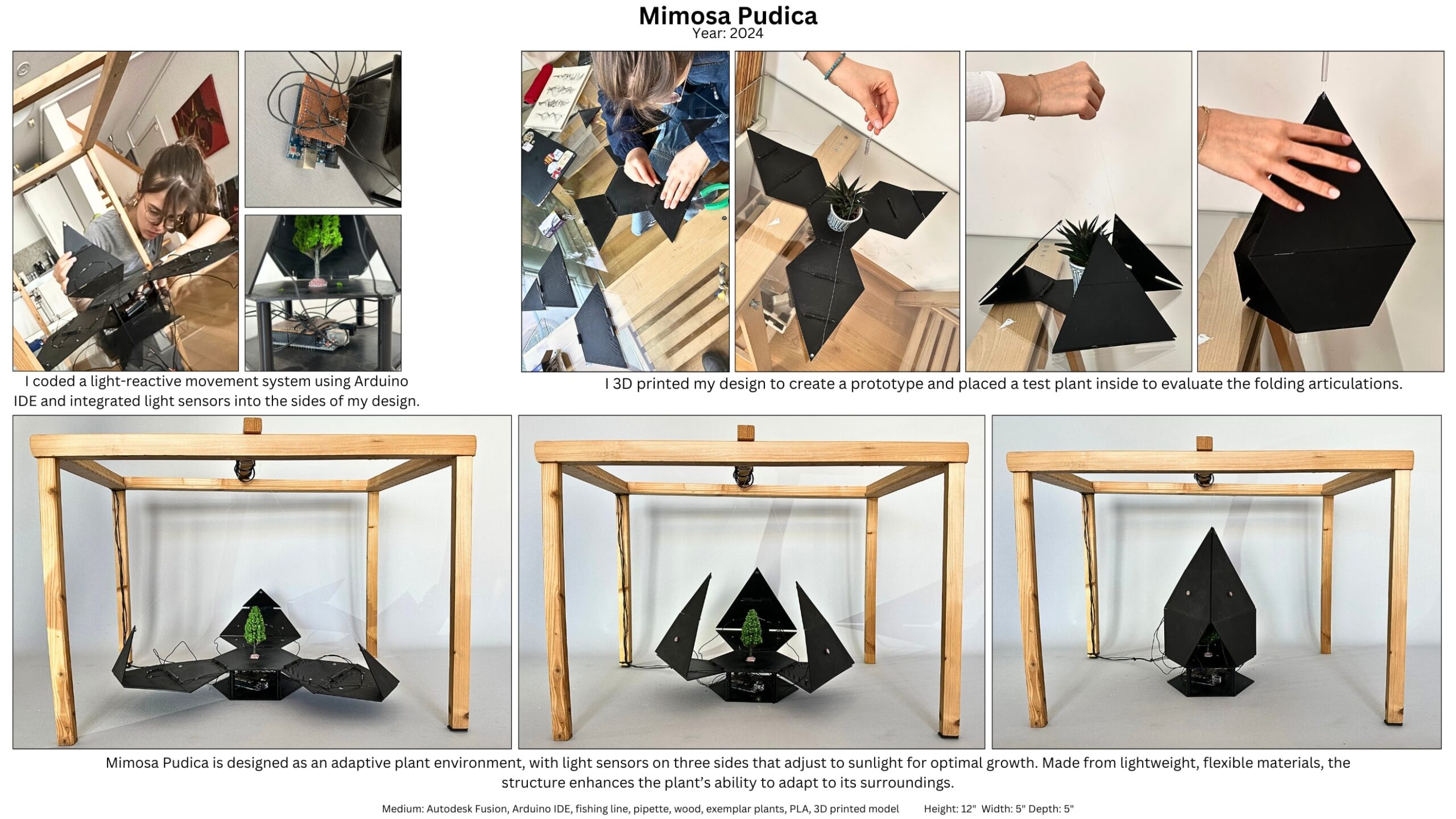 Mimosa Pudica
Year: 2024

I coded a light-reactive movement system using Arduino IDE and integrated light sensors into the sides of my design.

I 3D printed my design to create a prototype and placed a test plant inside to evaluate the folding articulations.

Mimosa Pudica is designed as an adaptive plant environment, with light sensors on three sides that adjust to sunlight for optimal growth. Made from lightweight, flexible materials, the structure enhances the plant's ability to adapt to its surroundings.

Medium: Autodesk Fusion, Arduino IDE, fishing line, pipette, wood, exemplar plants, PLA, 3D printed model Height: 12" Width: 5" Depth: 5"